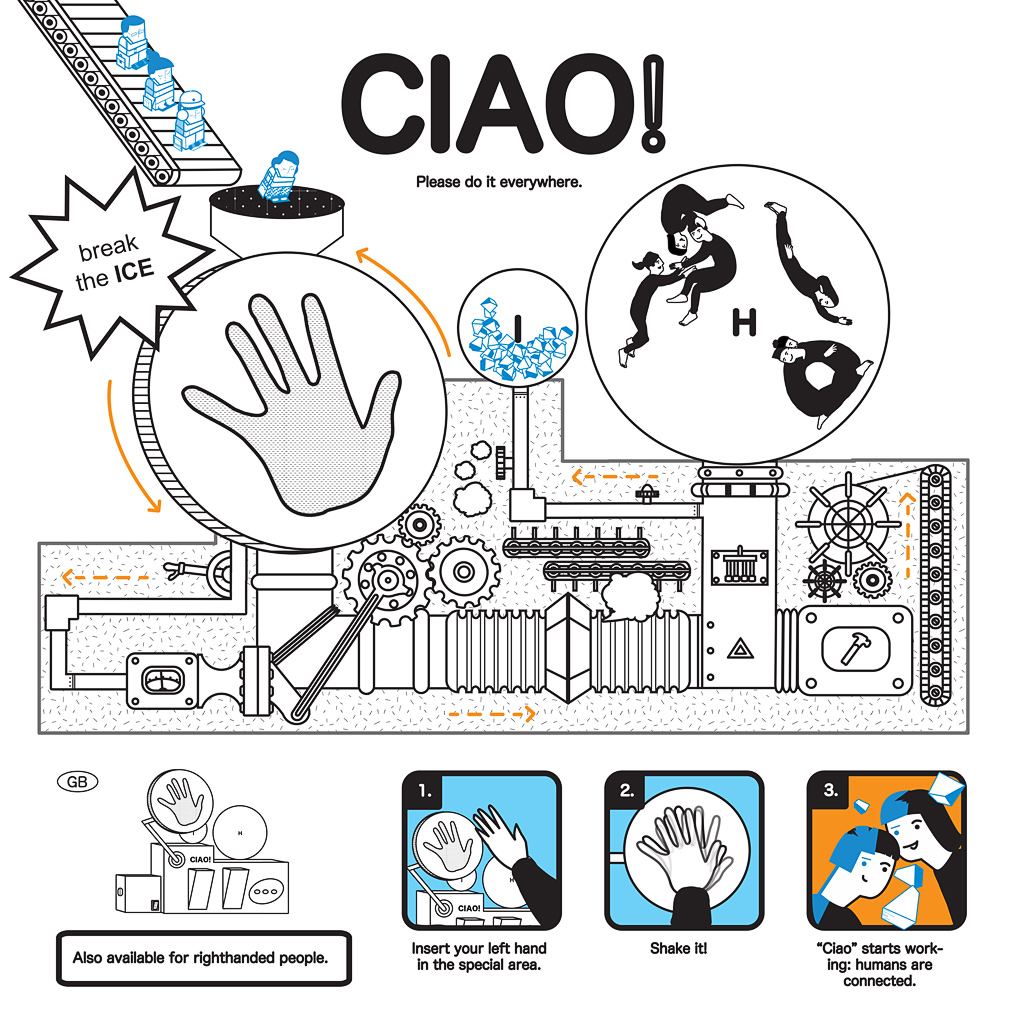 CIAO!

Please do it everywhere.

break the ICE

I

H

GB

H

CIAO!

Also available for righthanded people.

1.

CIAO!

Insert your left hand in the special area.

2.

Shake it!

3.

"Ciao" starts working: humans are connected.